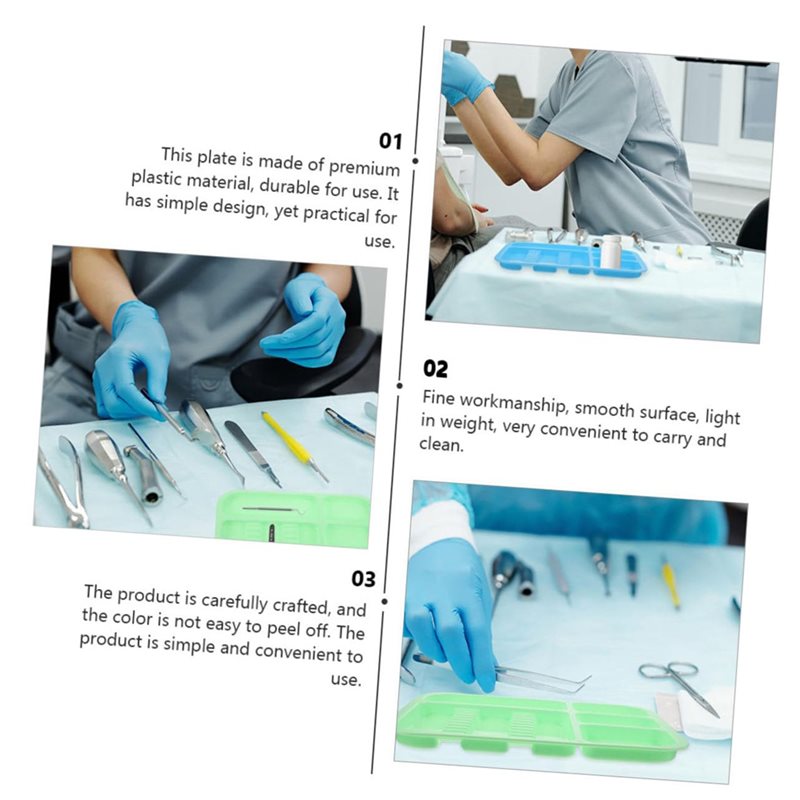 01

This plate is made of premium plastic material, durable for use. It has simple design, yet practical for use.

02

Fine workmanship, smooth surface, light in weight, very convenient to carry and clean.

03

The product is carefully crafted, and the color is not easy to peel off. The product is simple and convenient to use.